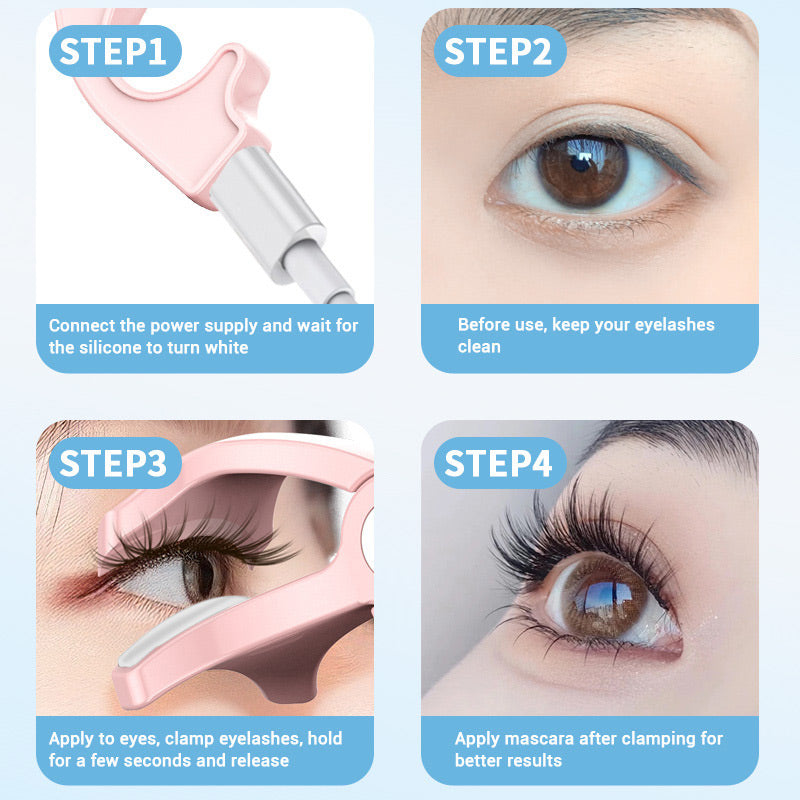 STEP1

Connect the power supply and wait for the silicone to turn white

STEP2

Before use, keep your eyelashes clean

STEP3

Apply to eyes, clamp eyelashes, hold for a few seconds and release

STEP4

Apply mascara after clamping for better results