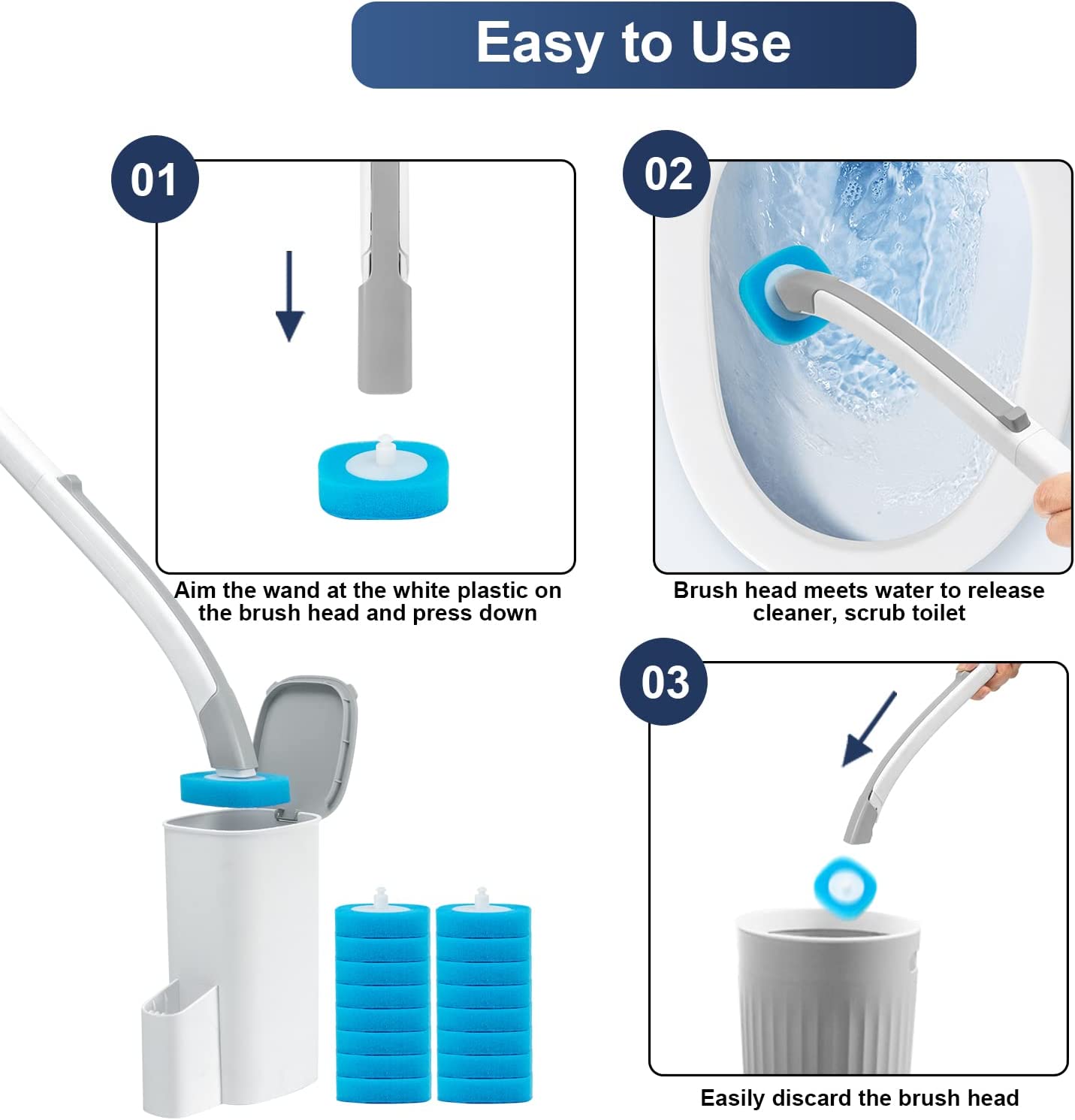 Easy to Use

01

Aim the wand at the white plastic on the brush head and press down

02

Brush head meets water to release cleaner, scrub toilet

03

Easily discard the brush head