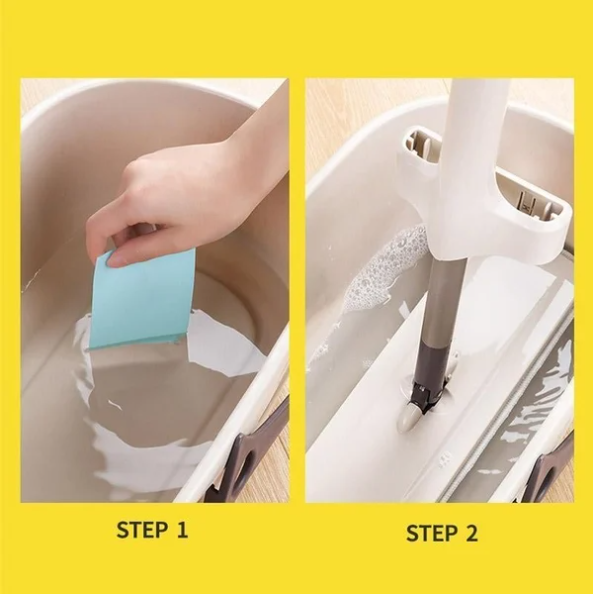 STEP 1

STEP 2