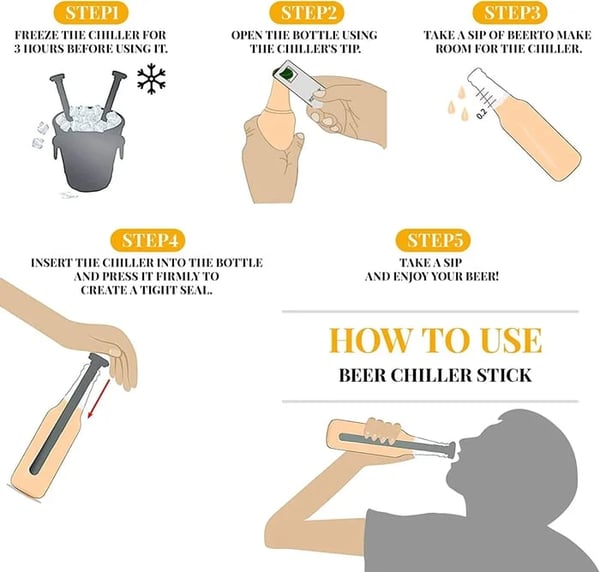 STEP1
FREEZE THE CHILLER FOR 3 HOURS BEFORE USING IT.

STEP2
OPEN THE BOTTLE USING THE CHILLER'S TIP.

STEP3
TAKE A SIP OF BEERTO MAKE ROOM FOR THE CHILLER.

0.2

STEP4
INSERT THE CHILLER INTO THE BOTTLE AND PRESS IT FIRMLY TO CREATE A TIGHT SEAL.

STEP5
TAKE A SIP AND ENJOY YOUR BEER!

HOW TO USE
BEER CHILLER STICK